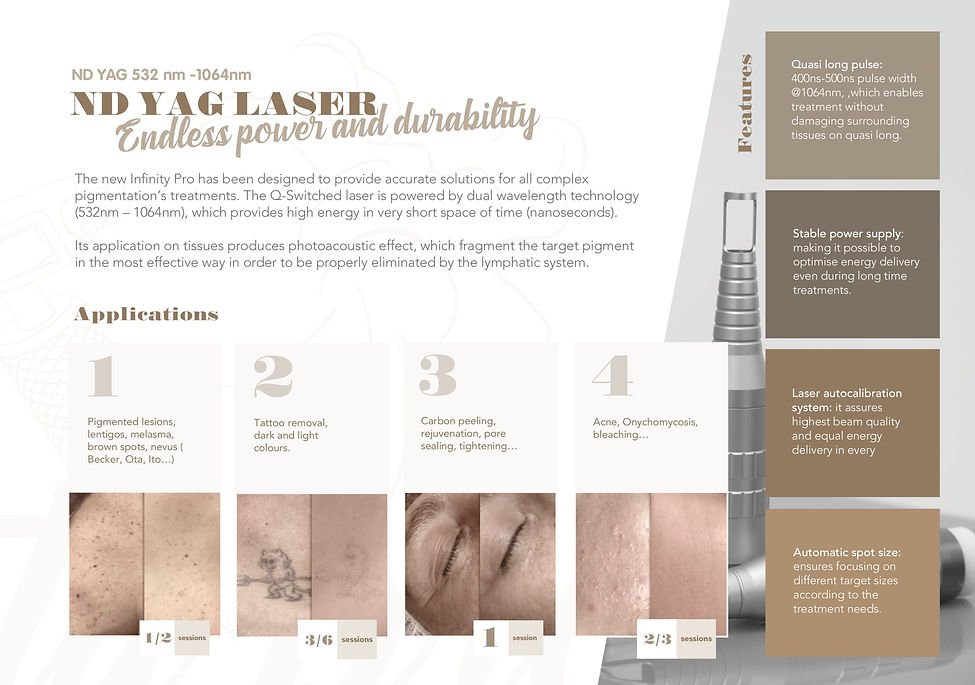 ND YAG 532 nm -1064nm

ND YAG LASER
Endless power and durability

The new Infinity Pro has been designed to provide accurate solutions for all complex pigmentation's treatments. The Q-Switched laser is powered by dual wavelength technology (532nm – 1064nm), which provides high energy in very short space of time (nanoseconds).

Its application on tissues produces photoacoustic effect, which fragment the target pigment in the most effective way in order to be properly eliminated by the lymphatic system.

Applications

1
Pigmented lesions, lentigos, melasma, brown spots, nevus ( Becker, Ota, Ito...)

1/2 sessions

2
Tattoo removal, dark and light colours.

3/6 sessions

3
Carbon peeling, rejuvenation, pore sealing, tightening...

1 session

4
Acne, Onychomycosis, bleaching...

2/3 sessions

Features

Quasi long pulse: 400ns-500ns pulse width @1064nm, ,which enables treatment without damaging surrounding tissues on quasi long.

Stable power supply: making it possible to optimise energy delivery even during long time treatments.

Laser autocalibration system: it assures highest beam quality and equal energy delivery in every

Automatic spot size: ensures focusing on different target sizes according to the treatment needs.